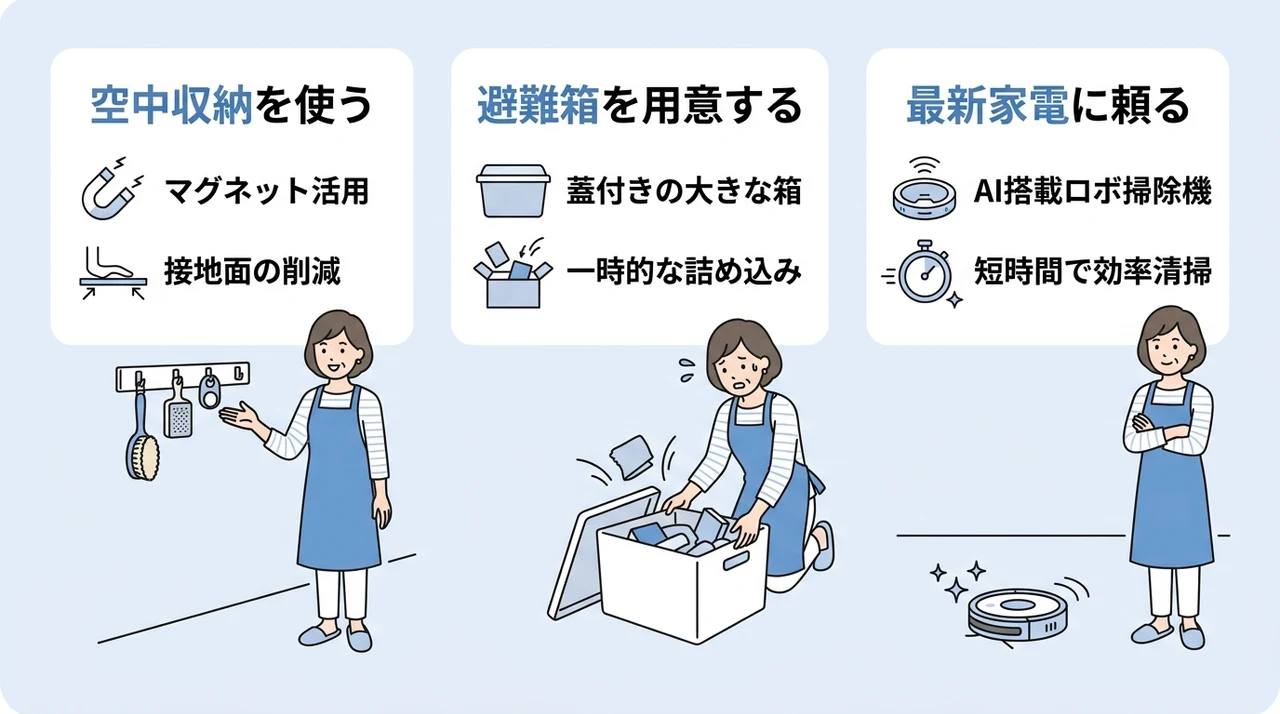 空中収納を使う

マグネット活用

接地面の削減

避難箱を用意する

蓋付きの大きな箱

一時的な詰め込み

最新家電に頼る

AI搭載ロボ掃除機

短時間で効率清掃